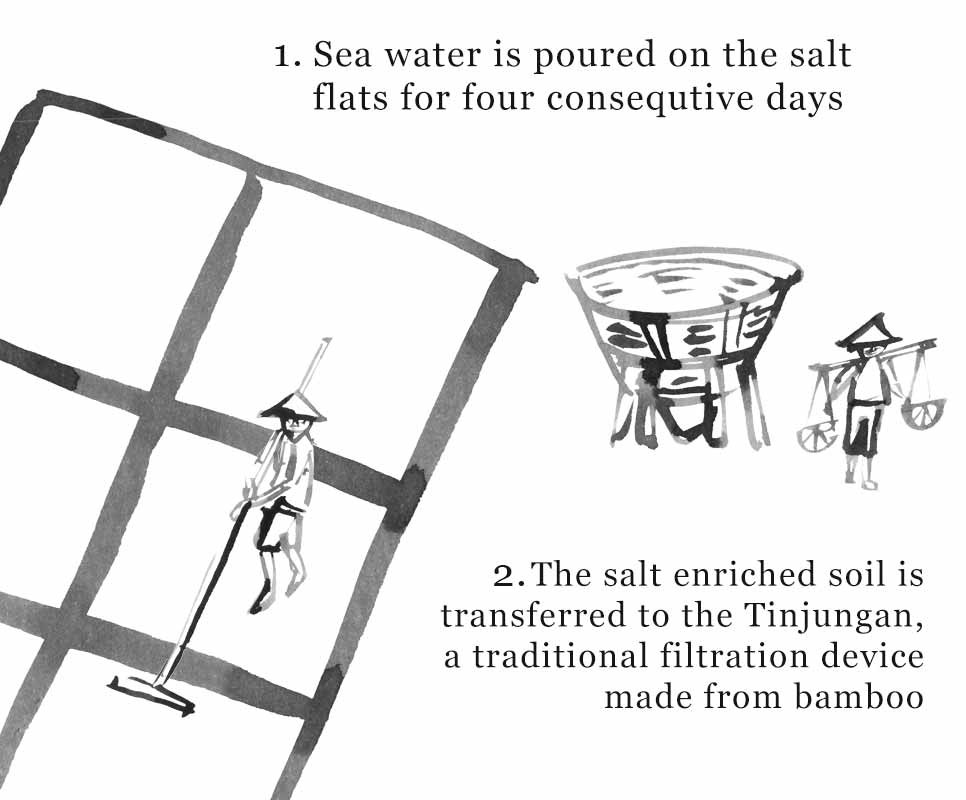 1. Sea water is poured on the salt flats for four consequtive days

2. The salt enriched soil is transferred to the Tinjungan, a traditional filtration device made from bamboo